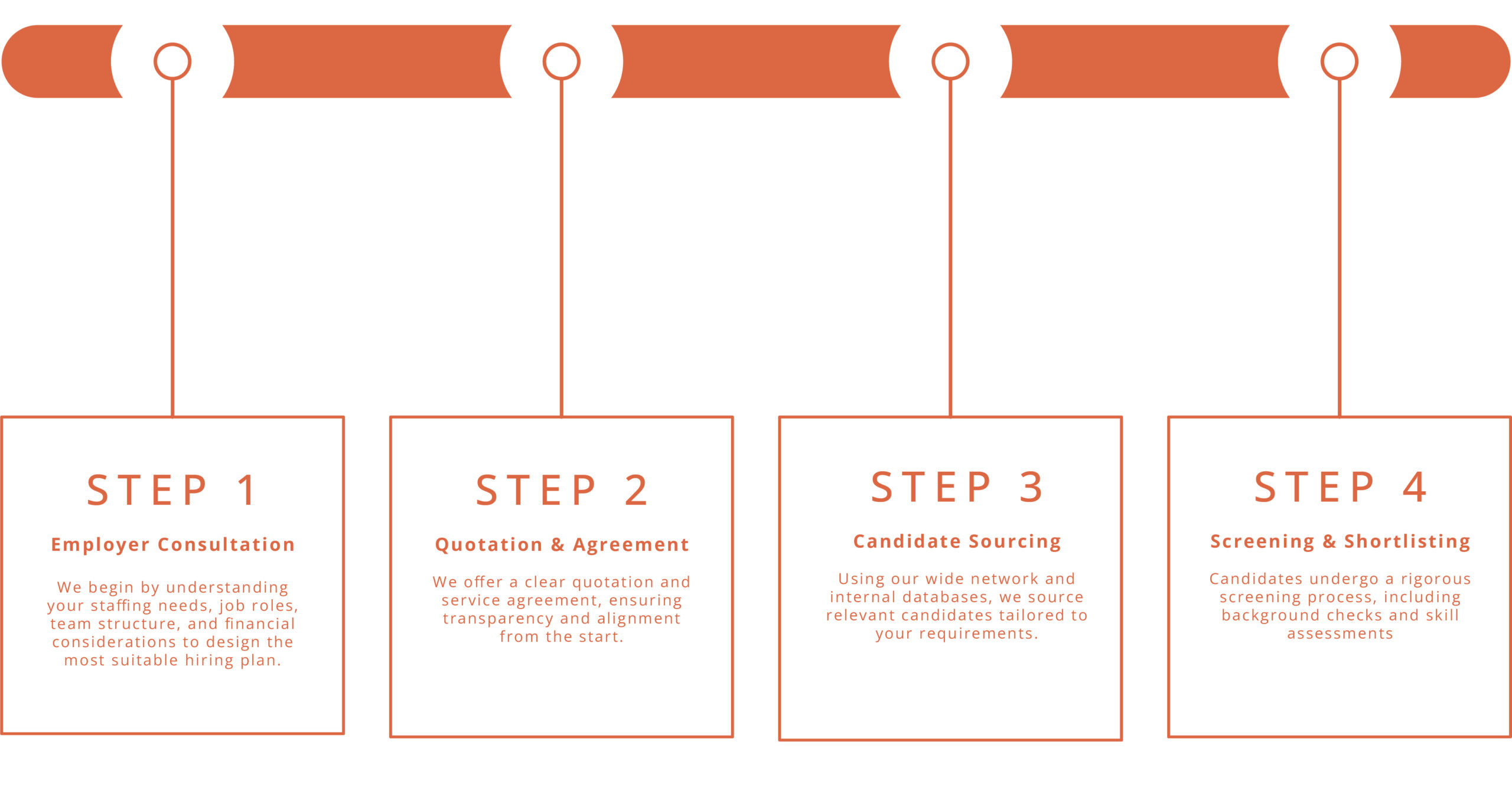 STEP 1

Employer Consultation

We begin by understanding your staffing needs, job roles, team structure, and financial considerations to design the most suitable hiring plan.

STEP 2

Quotation & Agreement

We offer a clear quotation and service agreement, ensuring transparency and alignment from the start.

STEP 3

Candidate Sourcing

Using our wide network and internal databases, we source relevant candidates tailored to your requirements.

STEP 4

Screening & Shortlisting

Candidates undergo a rigorous screening process, including background checks and skill assessments